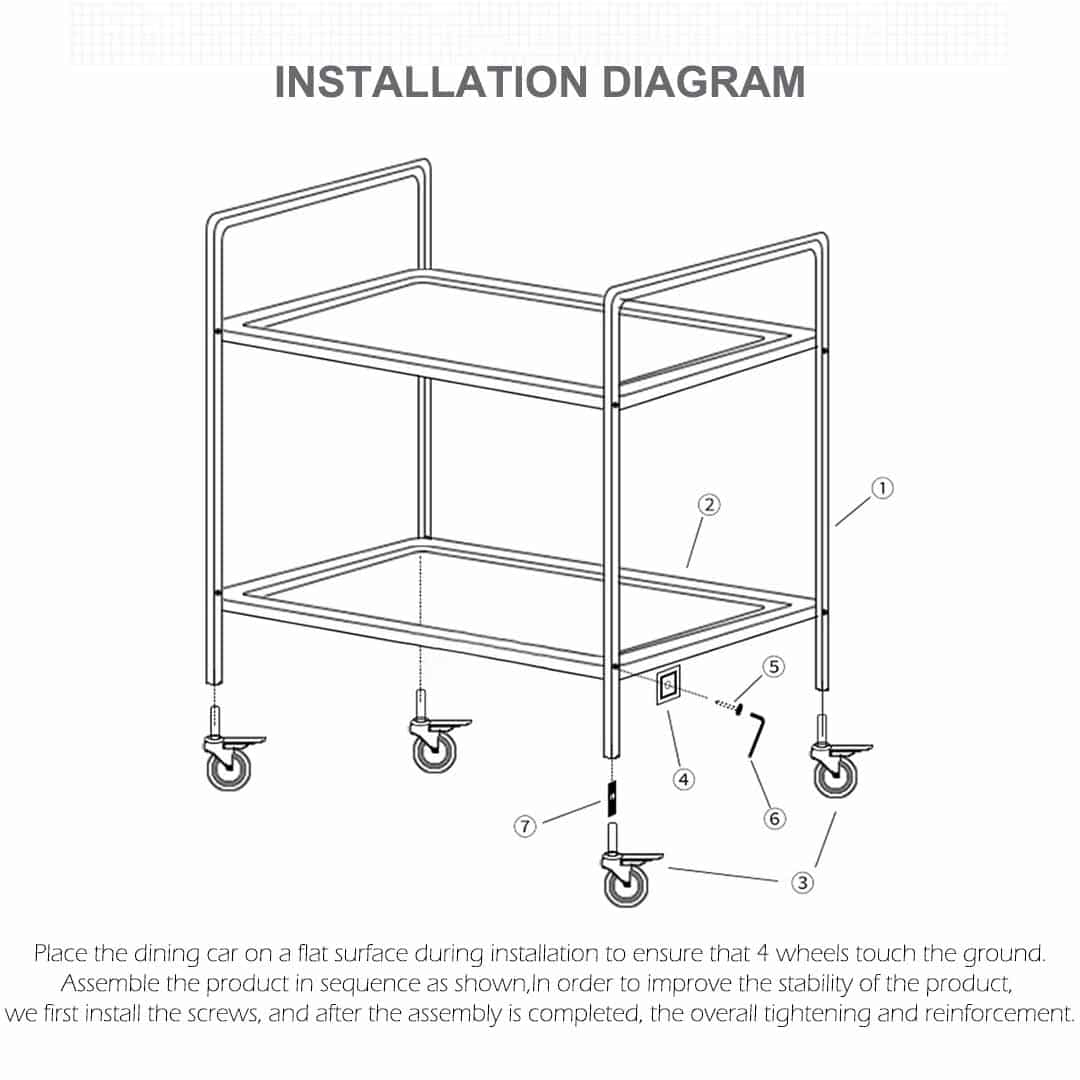 INSTALLATION DIAGRAM

①
②
⑤
④
⑥
⑦
③

Place the dining car on a flat surface during installation to ensure that 4 wheels touch the ground. Assemble the product in sequence as shown,In order to improve the stability of the product, we first install the screws, and after the assembly is completed, the overall tightening and reinforcement.